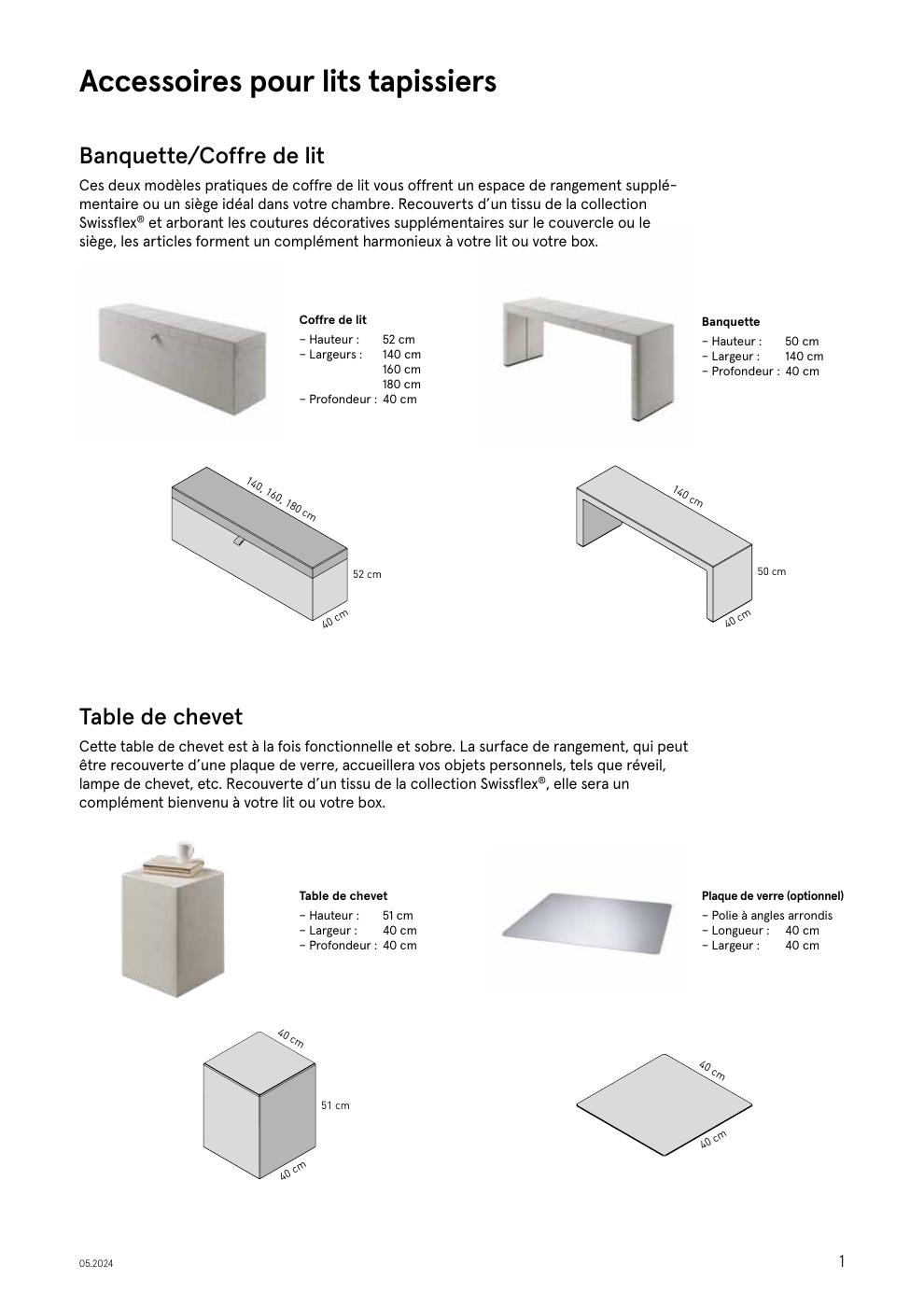 Accessoires pour lits tapissiers

Banquette/Coffre de lit

Ces deux modèles pratiques de coffre de lit vous offrent un espace de rangement supplémentaire ou un siège idéal dans votre chambre. Recouverts d'un tissu de la collection Swissflex® et arborant les coutures décoratives supplémentaires sur le couvercle ou le siège, les articles forment un complément harmonieux à votre lit ou votre box.

Coffre de lit
– Hauteur : 52 cm
– Largeurs : 140 cm
160 cm
180 cm
– Profondeur : 40 cm

Banquette
– Hauteur : 50 cm
– Largeur : 140 cm
– Profondeur : 40 cm

140, 160, 180 cm
52 cm
40 cm

140 cm
50 cm
40 cm

Table de chevet

Cette table de chevet est à la fois fonctionnelle et sobre. La surface de rangement, qui peut être recouverte d'une plaque de verre, accueillera vos objets personnels, tels que réveil, lampe de chevet, etc. Recouverte d'un tissu de la collection Swissflex®, elle sera un complément bienvenu à votre lit ou votre box.

Table de chevet
– Hauteur : 51 cm
– Largeur : 40 cm
– Profondeur : 40 cm

Plaque de verre (optionnel)
– Polie à angles arrondis
– Longueur : 40 cm
– Largeur : 40 cm

40 cm
51 cm
40 cm

40 cm
40 cm

05.2024

1